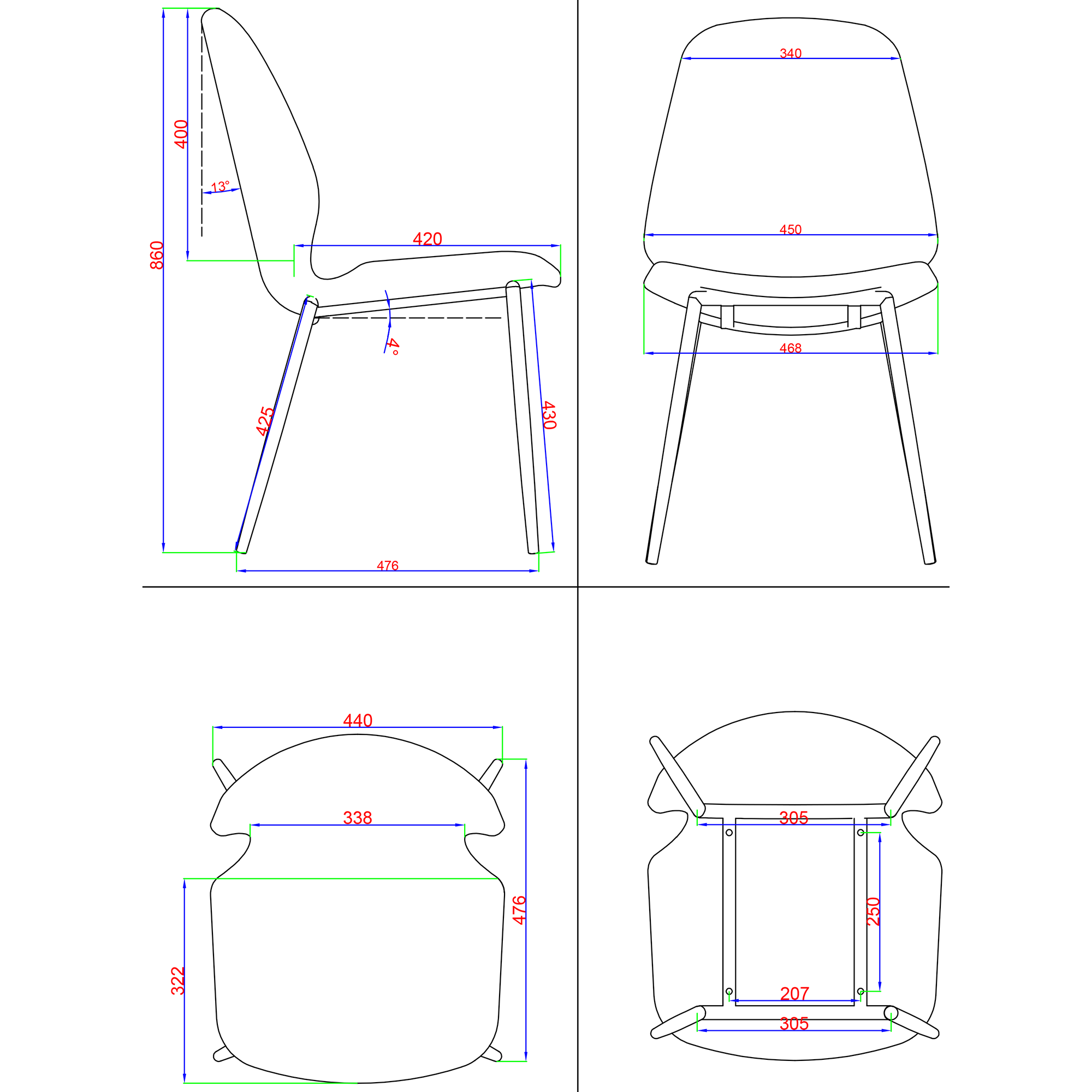 860
400
13°
420
4°
425
430
476

340
450
468

440
338
476
322

305
250
207
305