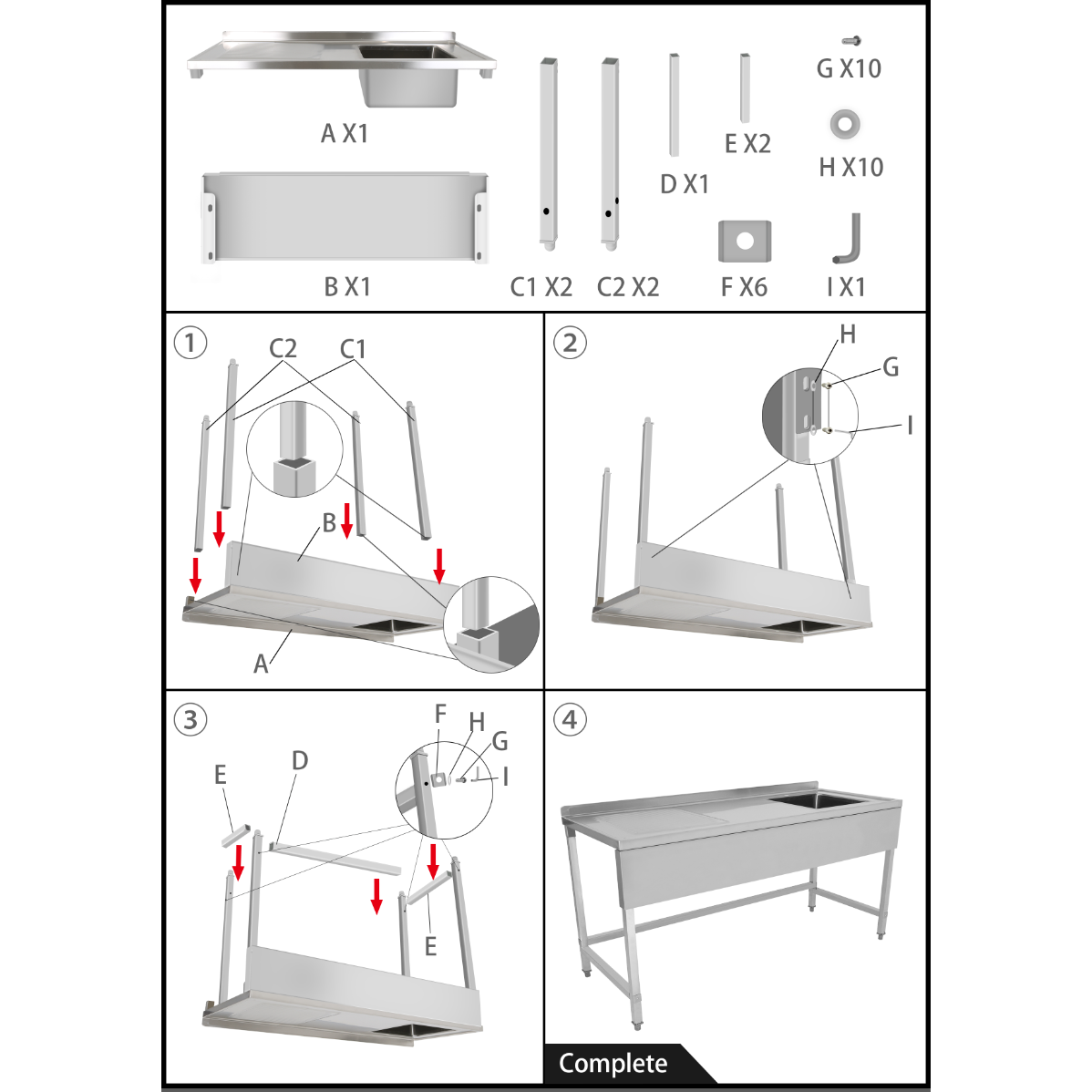 A X1
B X1
C1 X2
C2 X2
D X1
E X2
F X6
G X10
H X10
I X1

①
C2
C1
B
A

②
H
G
I

③
E
D
F
H
G
I
E

④

Complete